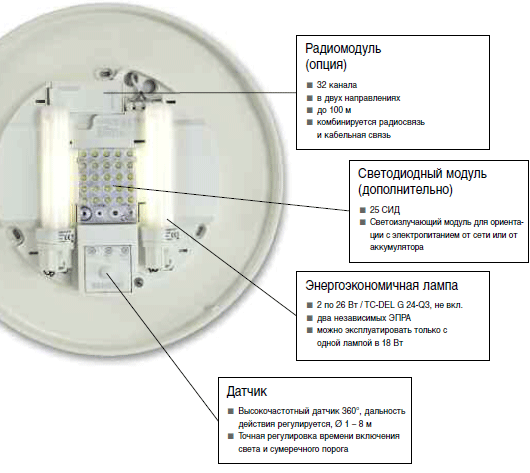 Радиомодуль (опция)

■ 32 канала
■ в двух направлениях
■ до 100 м
■ комбинируется радиосвязь и кабельная связь

Светодиодный модуль (дополнительно)

■ 25 СИД
■ Светоизлучающий модуль для ориентации с электропитанием от сети или от аккумулятора

Энергоэкономичная лампа

■ 2 по 26 Вт / TC-DEL G 24-Q3, не вкл.
■ два независимых ЭПРА
■ можно эксплуатировать только с одной лампой в 18 Вт

Датчик

■ Высокочастотный датчик 360°, дальность действия регулируется, Ø 1 – 8 м
■ Точная регулировка времени включения света и сумеречного порога